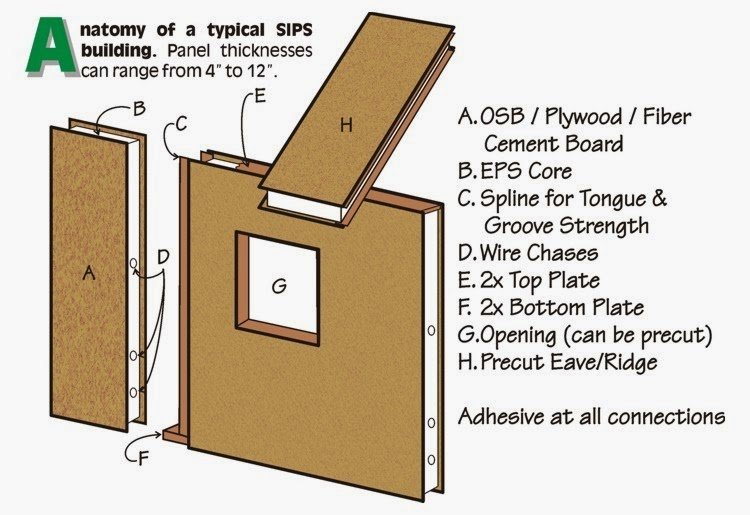 Anatomy of a typical SIPS building. Panel thicknesses can range from 4" to 12".

B

C

E

H

A

D

G

F

A. OSB / Plywood / Fiber Cement Board
B. EPS Core
C. Spline for Tongue & Groove Strength
D. Wire Chases
E. 2x Top Plate
F. 2x Bottom Plate
G. Opening (can be precut)
H. Precut Eave/Ridge

Adhesive at all connections