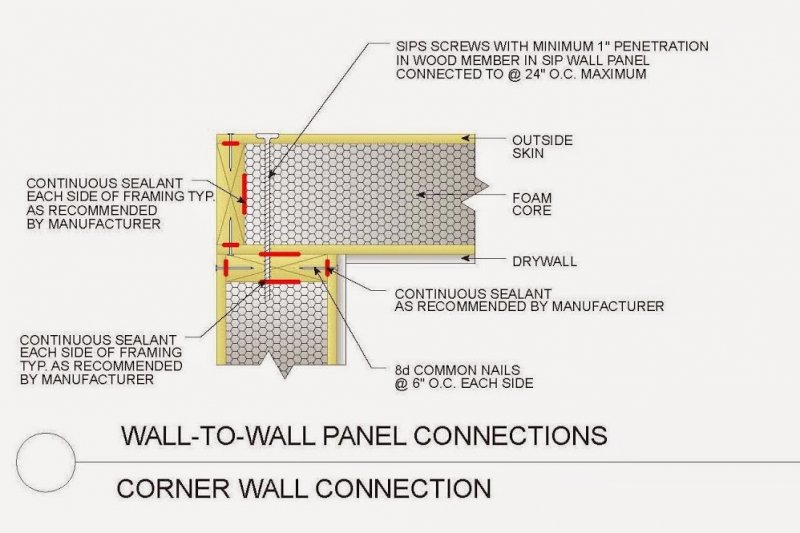 SIPS SCREWS WITH MINIMUM 1" PENETRATION IN WOOD MEMBER IN SIP WALL PANEL CONNECTED TO @ 24" O.C. MAXIMUM

OUTSIDE SKIN

CONTINUOUS SEALANT EACH SIDE OF FRAMING TYP. AS RECOMMENDED BY MANUFACTURER

FOAM CORE

DRYWALL

CONTINUOUS SEALANT AS RECOMMENDED BY MANUFACTURER

CONTINUOUS SEALANT EACH SIDE OF FRAMING TYP. AS RECOMMENDED BY MANUFACTURER

8d COMMON NAILS @ 6" O.C. EACH SIDE

WALL-TO-WALL PANEL CONNECTIONS

CORNER WALL CONNECTION