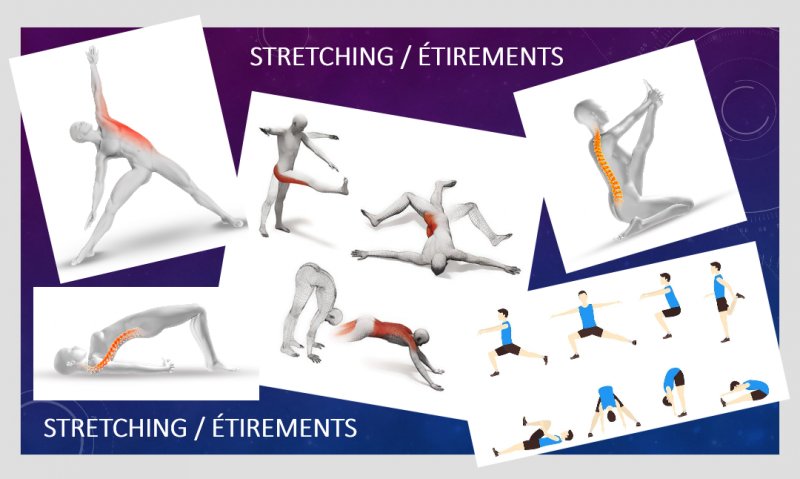 STRETCHING / ÉTIREMENTS

STRETCHING / ÉTIREMENTS