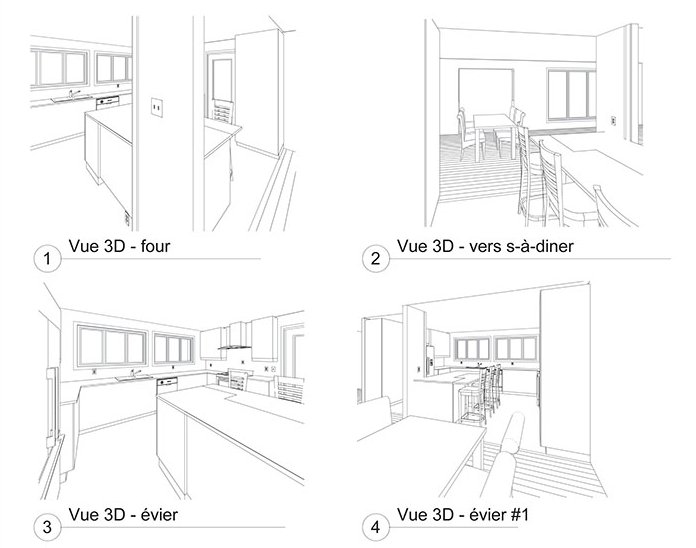 1 Vue 3D - four

2 Vue 3D - vers s-à-diner

3 Vue 3D - évier

4 Vue 3D - évier #1