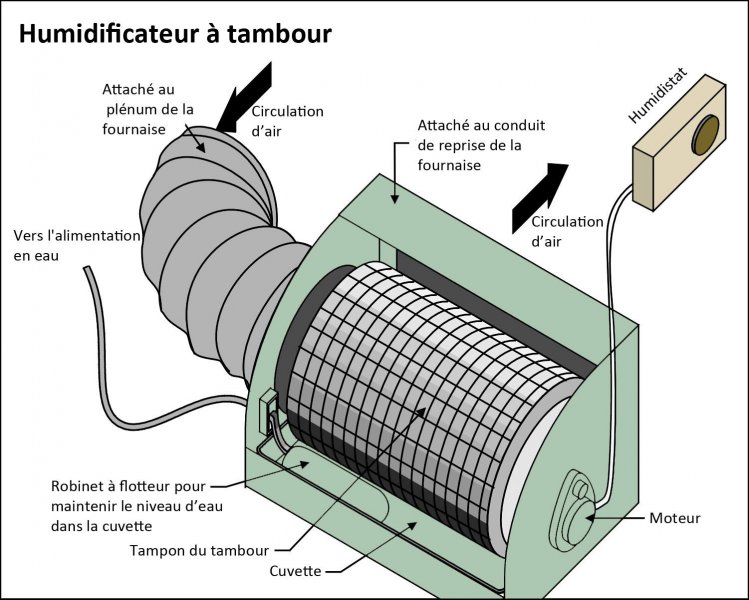 Humidificateur à tambour

Attaché au plénum de la fournaise

Circulation d'air

Attaché au conduit de reprise de la fournaise

Humidistat

Circulation d'air

Vers l'alimentation en eau

Robinet à flotteur pour maintenir le niveau d'eau dans la cuvette

Tampon du tambour

Cuvette

Moteur