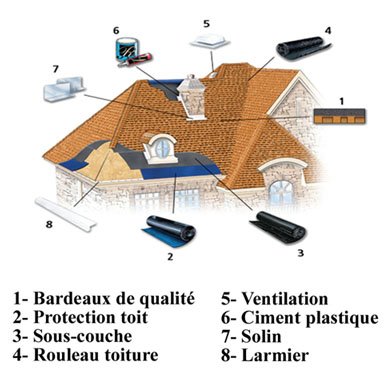 6
5
4
7
1
8
2
3

1- Bardeaux de qualité
2- Protection toit
3- Sous-couche
4- Rouleau toiture

5- Ventilation
6- Ciment plastique
7- Solin
8- Larmier